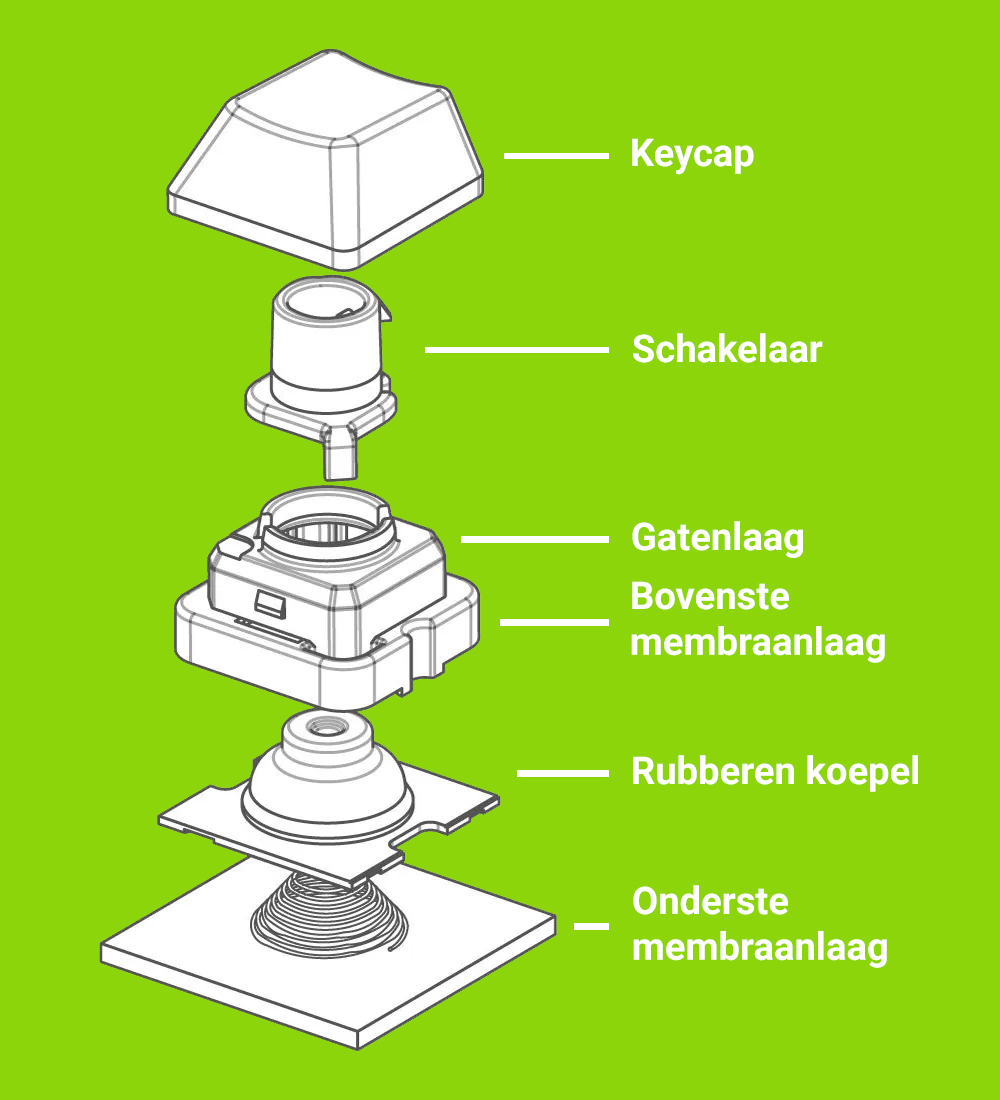 Keycap

Schakelaar

Gatenlaag

Bovenste membraanlaag

Rubberen koepel

Onderste membraanlaag